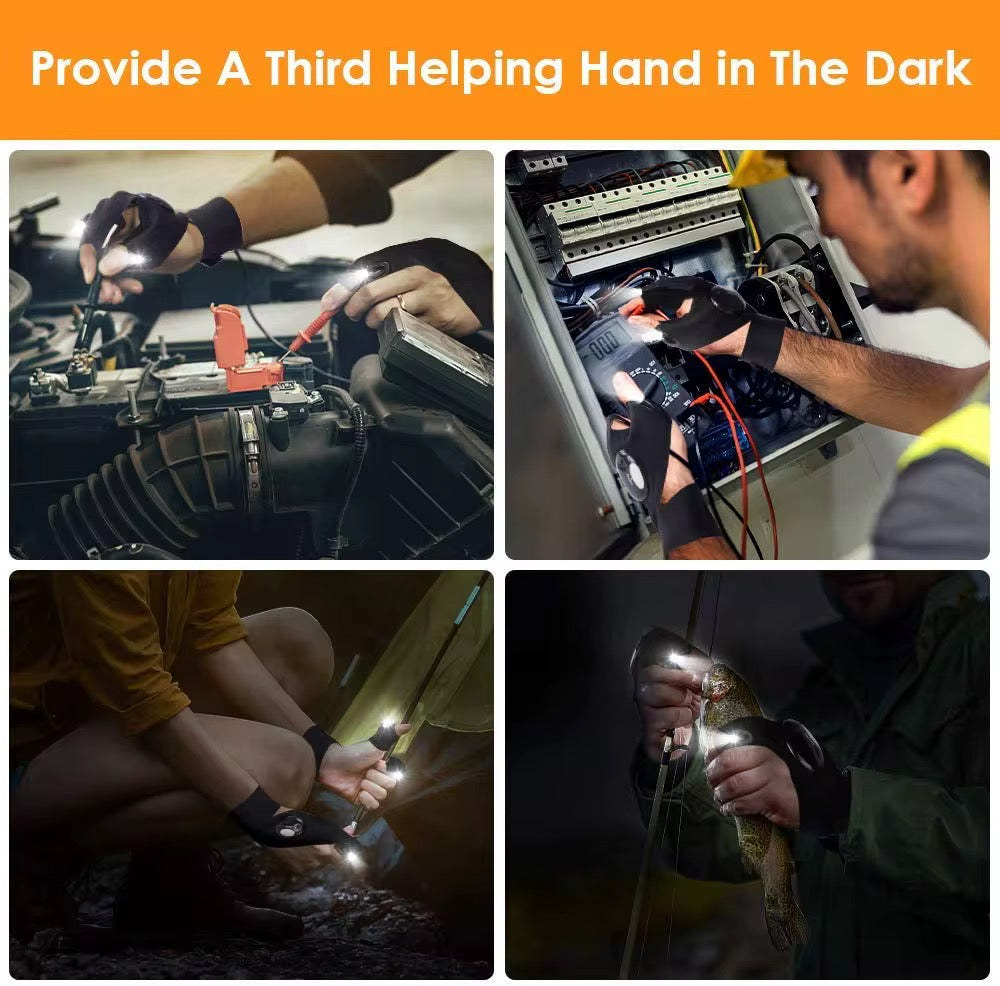 Provide A Third Helping Hand in The Dark