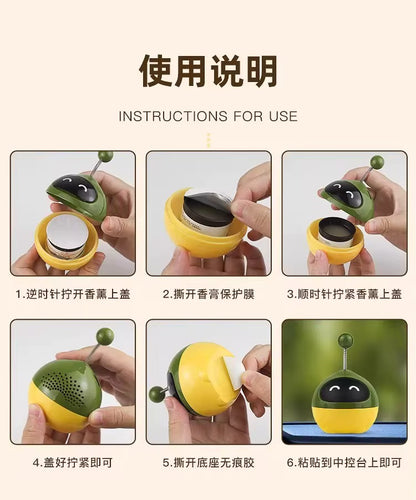 使用说明

INSTRUCTIONS FOR USE

1.逆时针拧开香薰上盖

2.撕开香膏保护膜

3.顺时针拧紧香薰上盖

4.盖好拧紧即可

5.撕开底座无痕胶

6.粘贴到中控台上即可