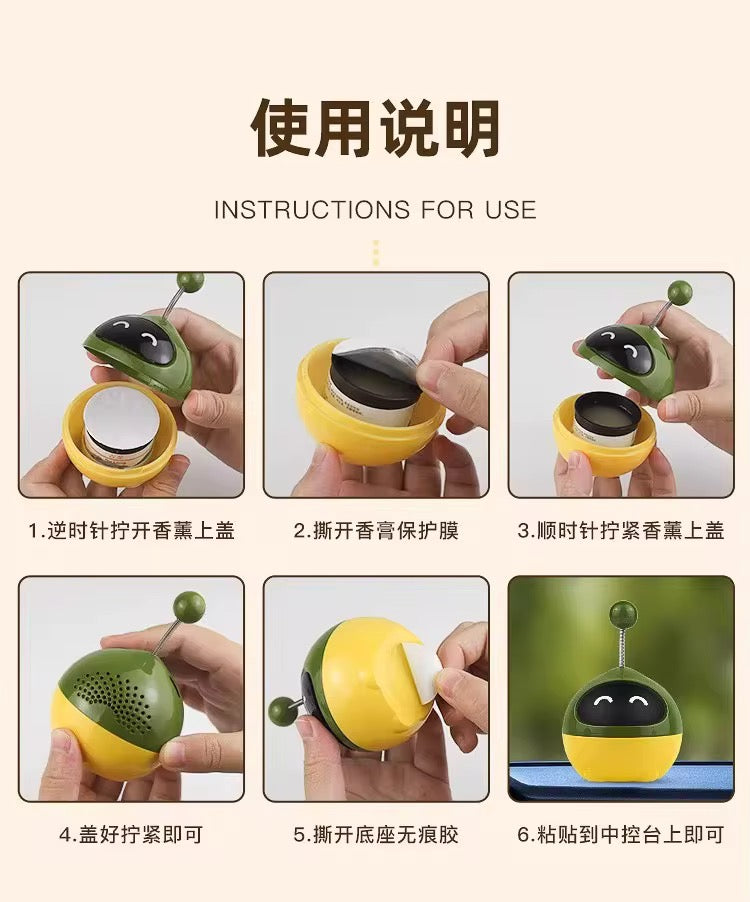 使用说明

INSTRUCTIONS FOR USE

1.逆时针拧开香薰上盖

2.撕开香膏保护膜

3.顺时针拧紧香薰上盖

4.盖好拧紧即可

5.撕开底座无痕胶

6.粘贴到中控台上即可